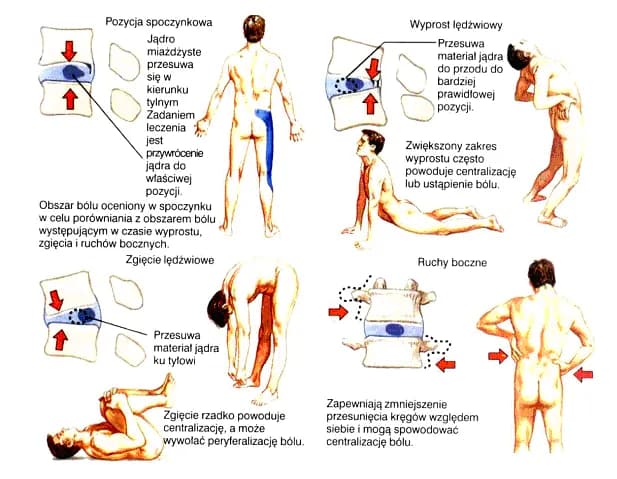 Pozycja spoczynkowa

Jądro miażdżyste przesuwa się w kierunku tylnym Zadaniem leczenia jest przywrócenie jądra do właściwej pozycji.

Obszar bólu oceniony w spoczynku w celu porównania z obszarem bólu występującym w czasie wyprostu, zgięcia i ruchów bocznych.

Wyprost lędźwiowy

Przesuwa materiał jądra do przodu do bardziej prawidłowej pozycji.

Zwiększony zakres wyprostu często powoduje centralizację lub ustąpienie bólu.

Zgięcie lędźwiowe

Przesuwa materiał jądra ku tyłowi

Zgięcie rzadko powoduje centralizację, a może wywołać peryferalizację bólu.

Ruchy boczne

Zapewniają zmniejszenie przesunięcia kręgów względem siebie i mogą spowodować centralizację bólu.